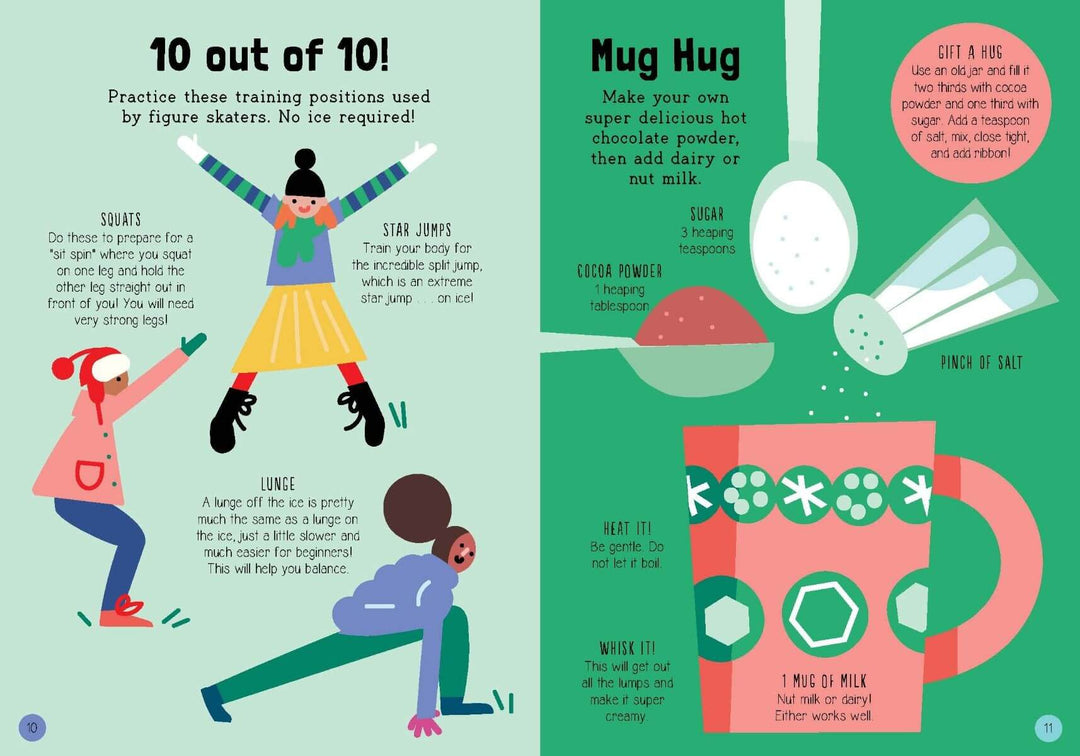 10 out of 10!

Practice these training positions used by figure skaters. No ice required!

SQUATS
Do these to prepare for a "sit spin" where you squat on one leg and hold the other leg straight out in front of you! You will need very strong legs!

STAR JUMPS
Train your body for the incredible split jump, which is an extreme star jump . . . on ice!

LUNGE
A lunge off the ice is pretty much the same as a lunge on the ice, just a little slower and much easier for beginners! This will help you balance.

10

Mug Hug

Make your own super delicious hot chocolate powder, then add dairy or nut milk.

GIFT A HUG
Use an old jar and fill it two thirds with cocoa powder and one third with sugar. Add a teaspoon of salt, mix, close tight, and add ribbon!

SUGAR
3 heaping teaspoons

COCOA POWDER
1 heaping tablespoon

PINCH OF SALT

HEAT IT!
Be gentle. Do not let it boil.

WHISK IT!
This will get out all the lumps and make it super creamy.

1 MUG OF MILK
Nut milk or dairy! Either works well.

11